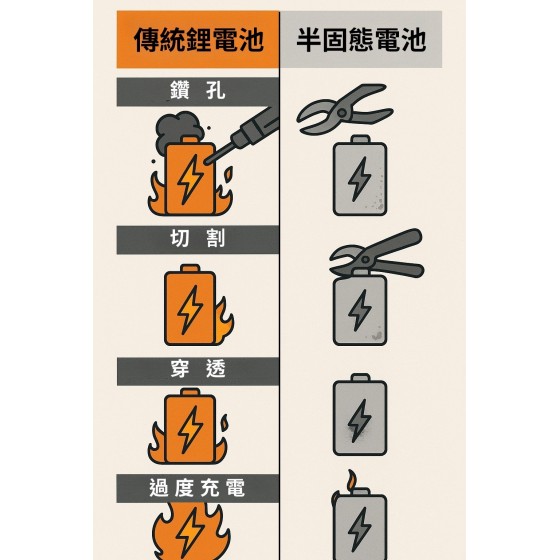 傳統鋰電池

半固態電池

鑽 孔

切 割

穿 透

過度充電